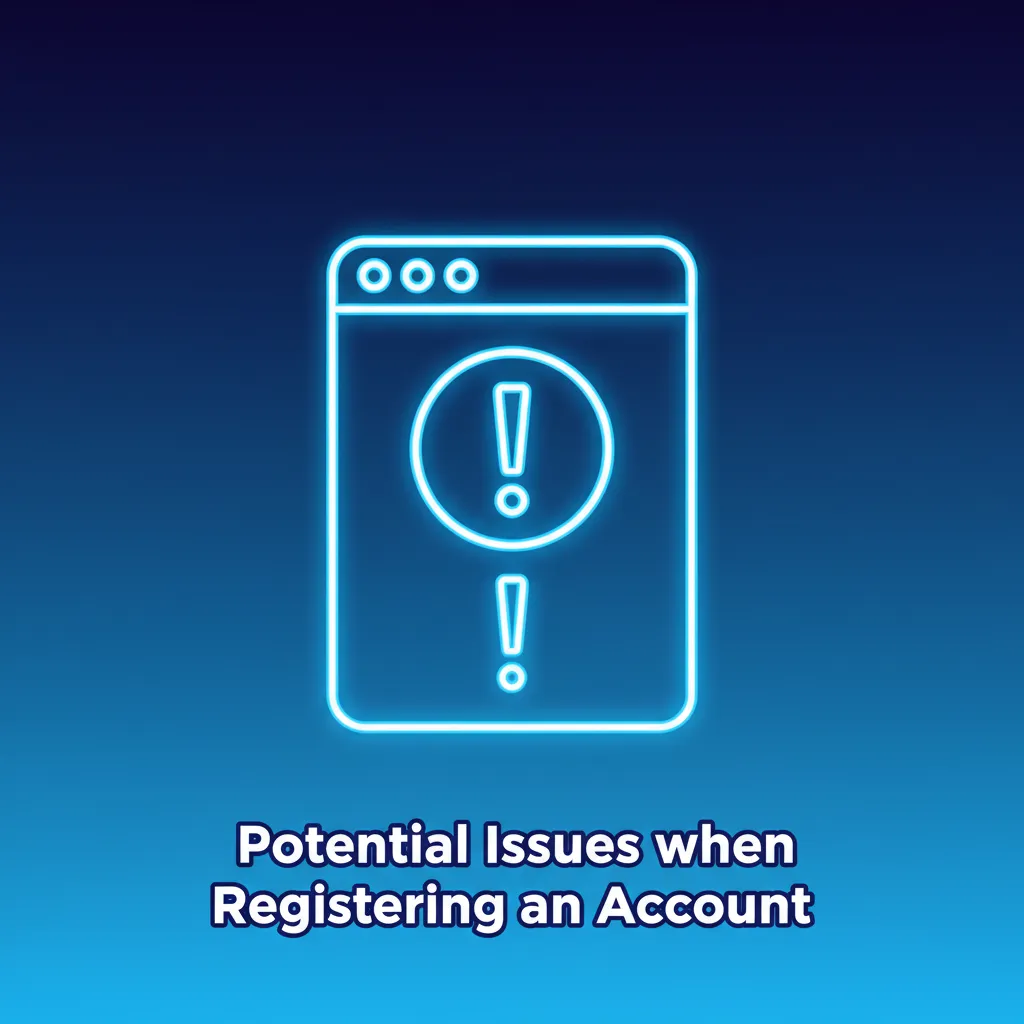 Potential Issues when Registering an Account